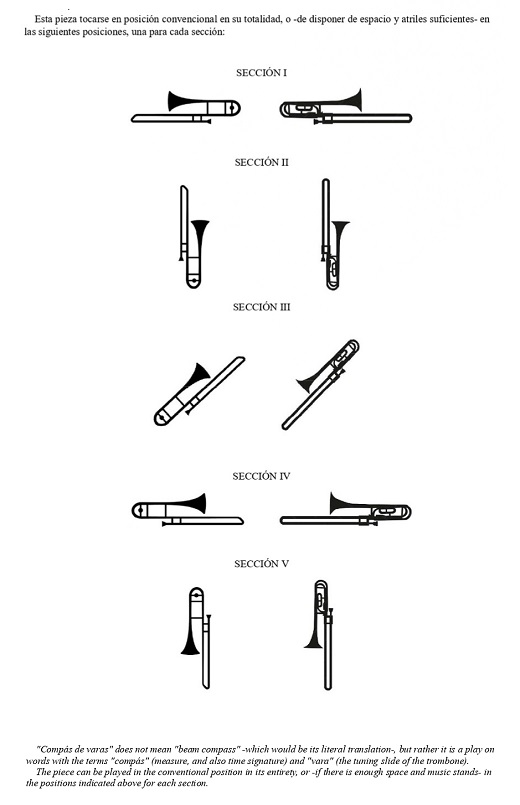 Esta pieza tocarse en posición convencional en su totalidad, o -de disponer de espacio y atriles suficientes- en las siguientes posiciones, una para cada sección:

SECCIÓN I

SECCIÓN II

SECCIÓN III

SECCIÓN IV

SECCIÓN V

"Compás de varas" does not mean "beam compass" -which would be its literal translation-, but rather it is a play on words with the terms "compás" (measure, and also time signature) and "vara" (the tuning slide of the trombone).
The piece can be played in the conventional position in its entirety, or -if there is enough space and music stands- in the positions indicated above for each section.